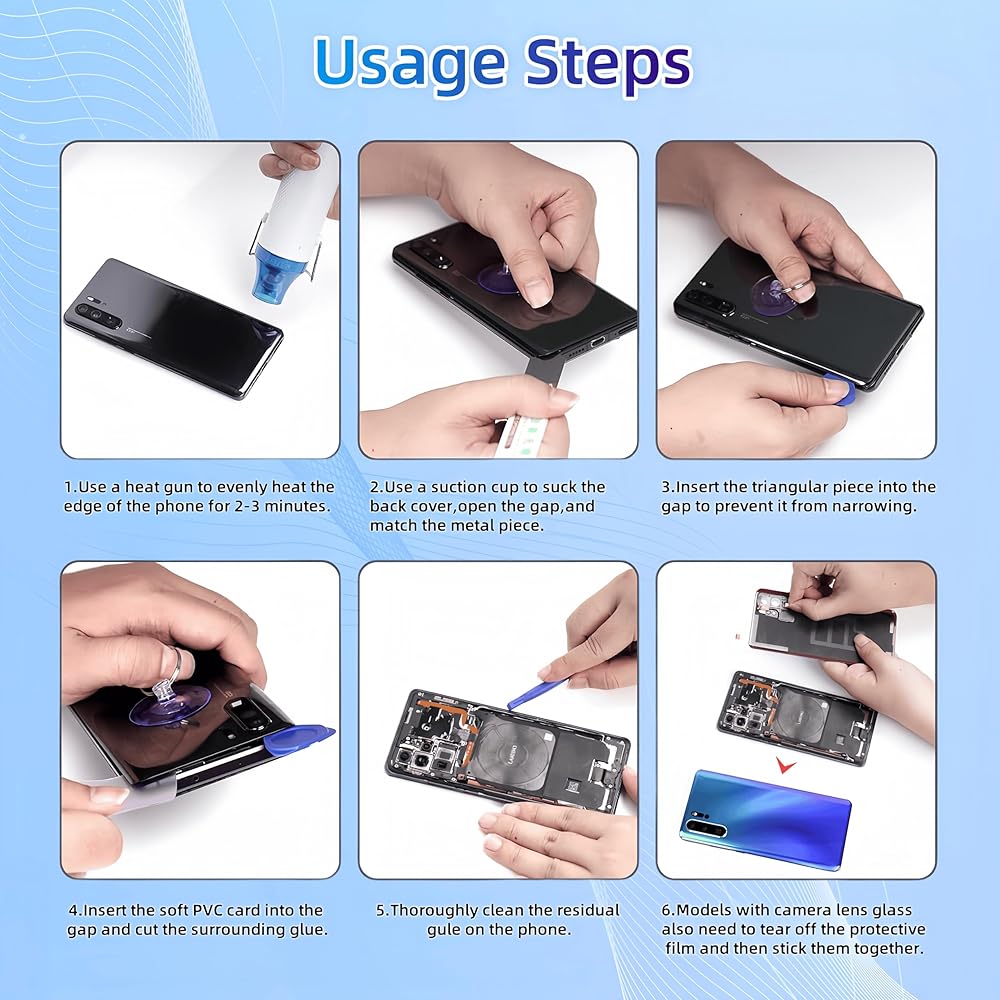 Usage Steps

1.Use a heat gun to evenly heat the edge of the phone for 2-3 minutes.

2.Use a suction cup to suck the back cover,open the gap,and match the metal piece.

3.Insert the triangular piece into the gap to prevent it from narrowing.

4.Insert the soft PVC card into the gap and cut the surrounding glue.

5.Thoroughly clean the residual gule on the phone.

6.Models with camera lens glass also need to tear off the protective film and then stick them together.