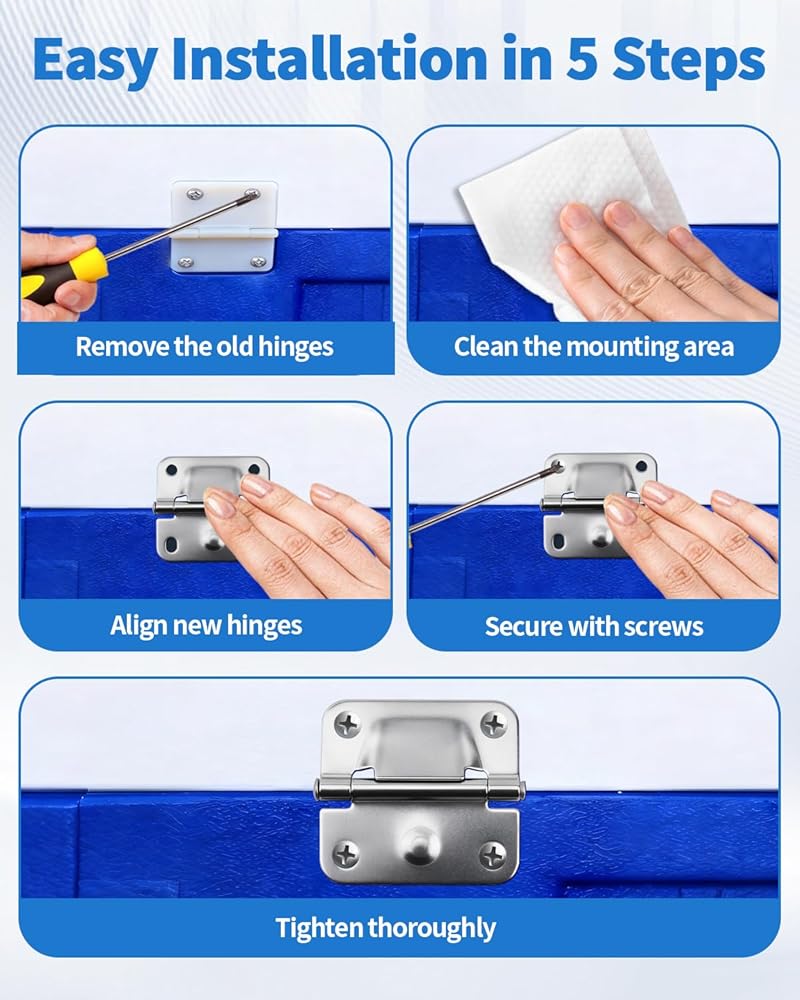 Easy Installation in 5 Steps

Remove the old hinges

Clean the mounting area

Align new hinges

Secure with screws

Tighten thoroughly