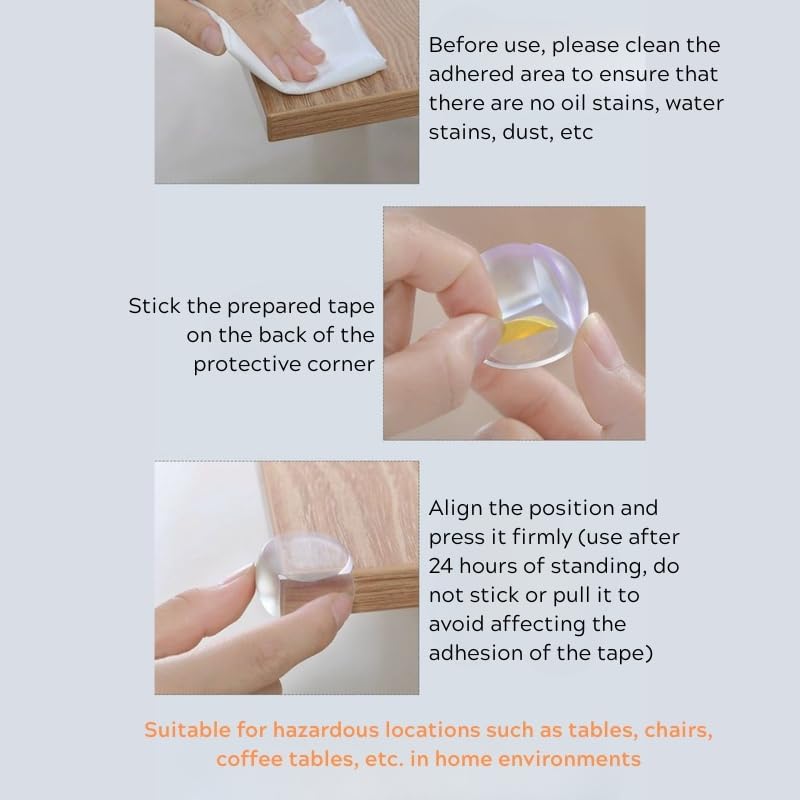 Before use, please clean the adhered area to ensure that there are no oil stains, water stains, dust, etc

Stick the prepared tape on the back of the protective corner

Align the position and press it firmly (use after 24 hours of standing, do not stick or pull it to avoid affecting the adhesion of the tape)

Suitable for hazardous locations such as tables, chairs, coffee tables, etc. in home environments