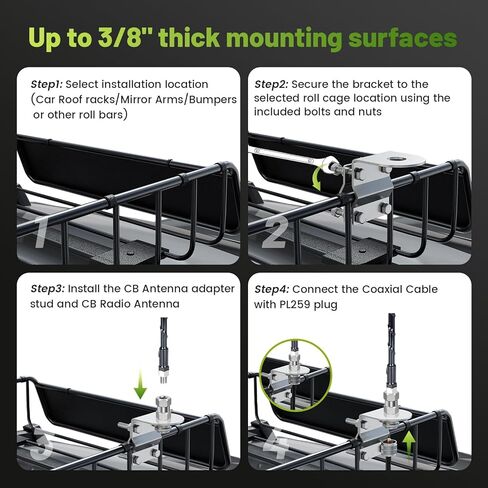 Up to 3/8" thick mounting surfaces

Step1: Select installation location (Car Roof racks/Mirror Arms/Bumpers or other roll bars)

1

Step2: Secure the bracket to the selected roll cage location using the included bolts and nuts

2

Step3: Install the CB Antenna adapter stud and CB Radio Antenna

3

Step4: Connect the Coaxial Cable with PL259 plug

4