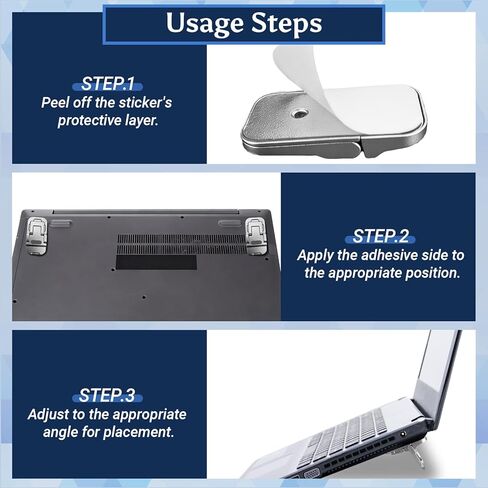 Usage Steps

STEP.1
Peel off the sticker's protective layer.

STEP.2
Apply the adhesive side to the appropriate position.

STEP.3
Adjust to the appropriate angle for placement.