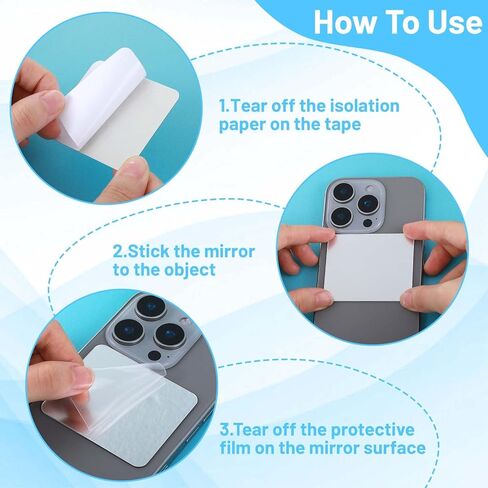 How To Use

1.Tear off the isolation paper on the tape

2.Stick the mirror to the object

3.Tear off the protective film on the mirror surface