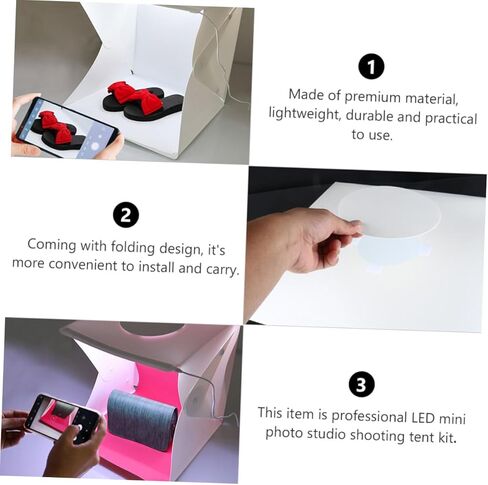 1
Made of premium material, lightweight, durable and practical to use.

2
Coming with folding design, it's more convenient to install and carry.

3
This item is professional LED mini photo studio shooting tent kit.