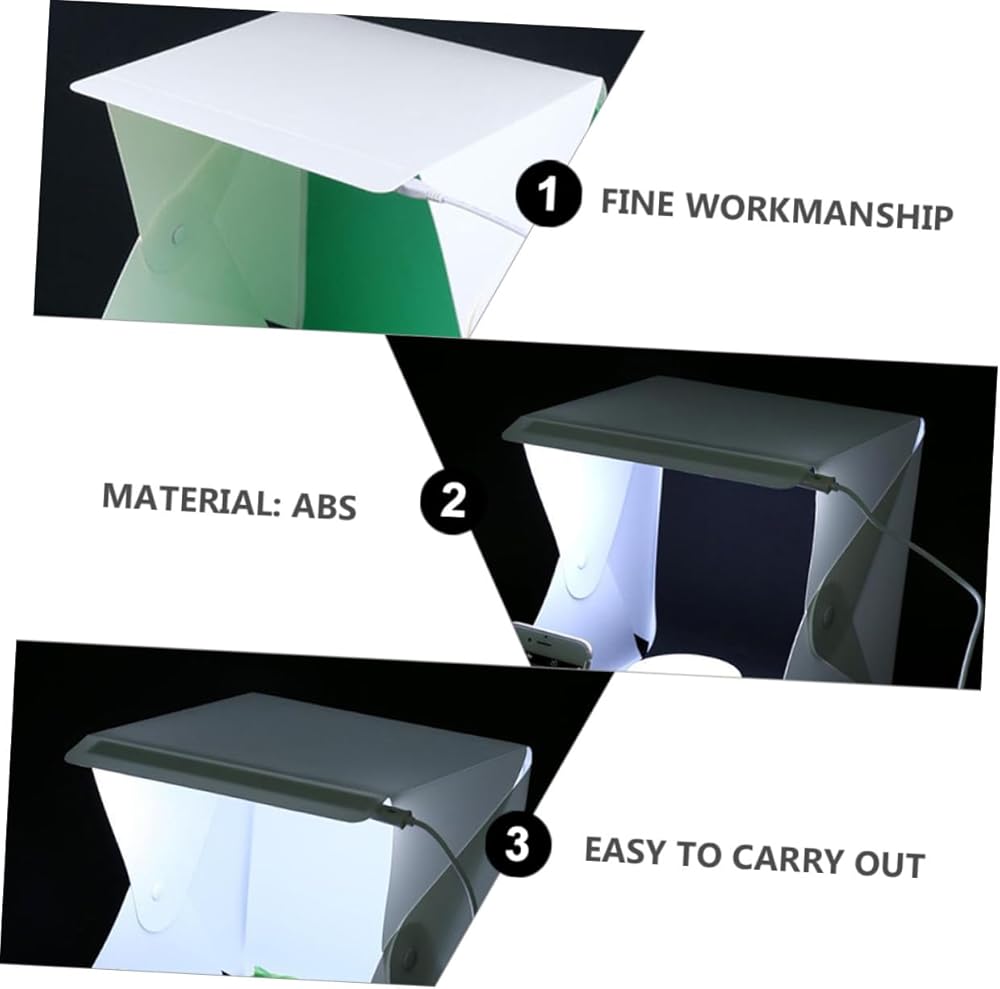 1 FINE WORKMANSHIP

MATERIAL: ABS 2

3 EASY TO CARRY OUT