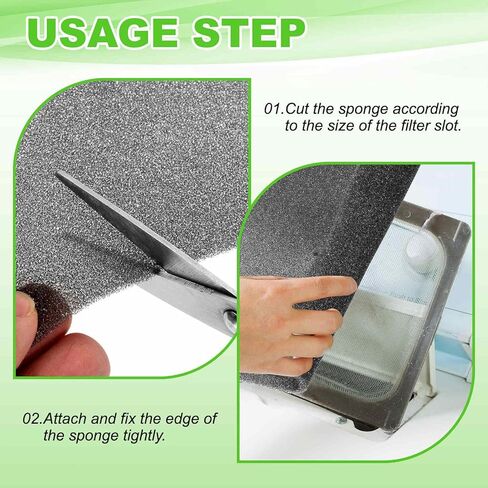 USAGE STEP

01.Cut the sponge according to the size of the filter slot.

02.Attach and fix the edge of the sponge tightly.