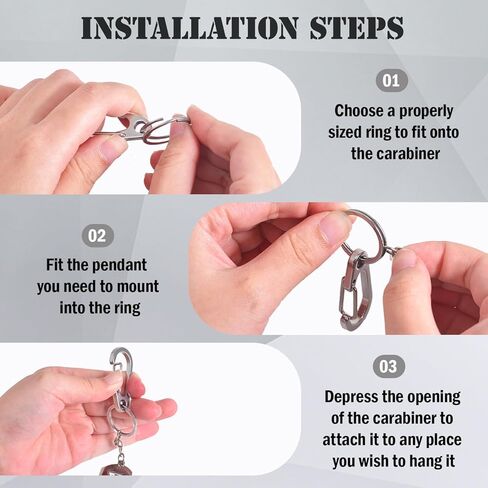 INSTALLATION STEPS

01

Choose a properly sized ring to fit onto the carabiner

02

Fit the pendant you need to mount into the ring

03

Depress the opening of the carabiner to attach it to any place you wish to hang it