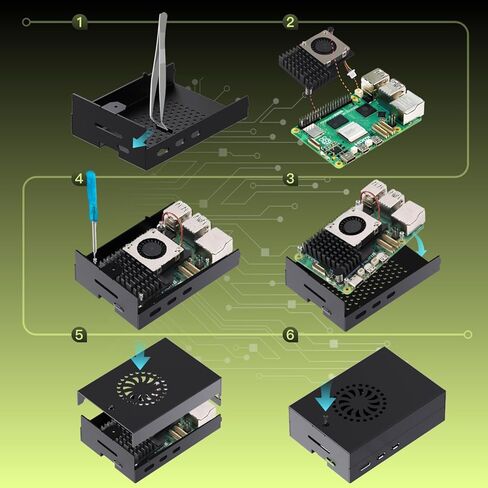 1
2
4
3
5
6