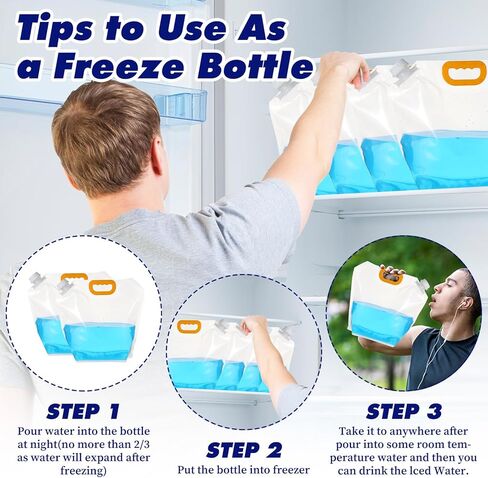 Tips to Use As a Freeze Bottle

STEP 1
Pour water into the bottle at night(no more than 2/3 as water will expand after freezing)

STEP 2
Put the bottle into freezer

STEP 3
Take it to anywhere after pour into some room temperature water and then you can drink the Iced Water.