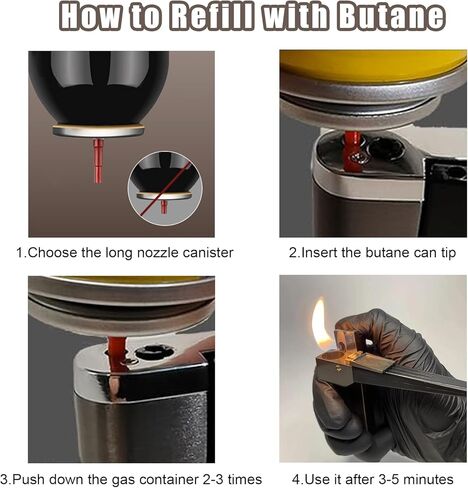 How to Refill with Butane

1.Choose the long nozzle canister

2.Insert the butane can tip

3.Push down the gas container 2-3 times

4.Use it after 3-5 minutes