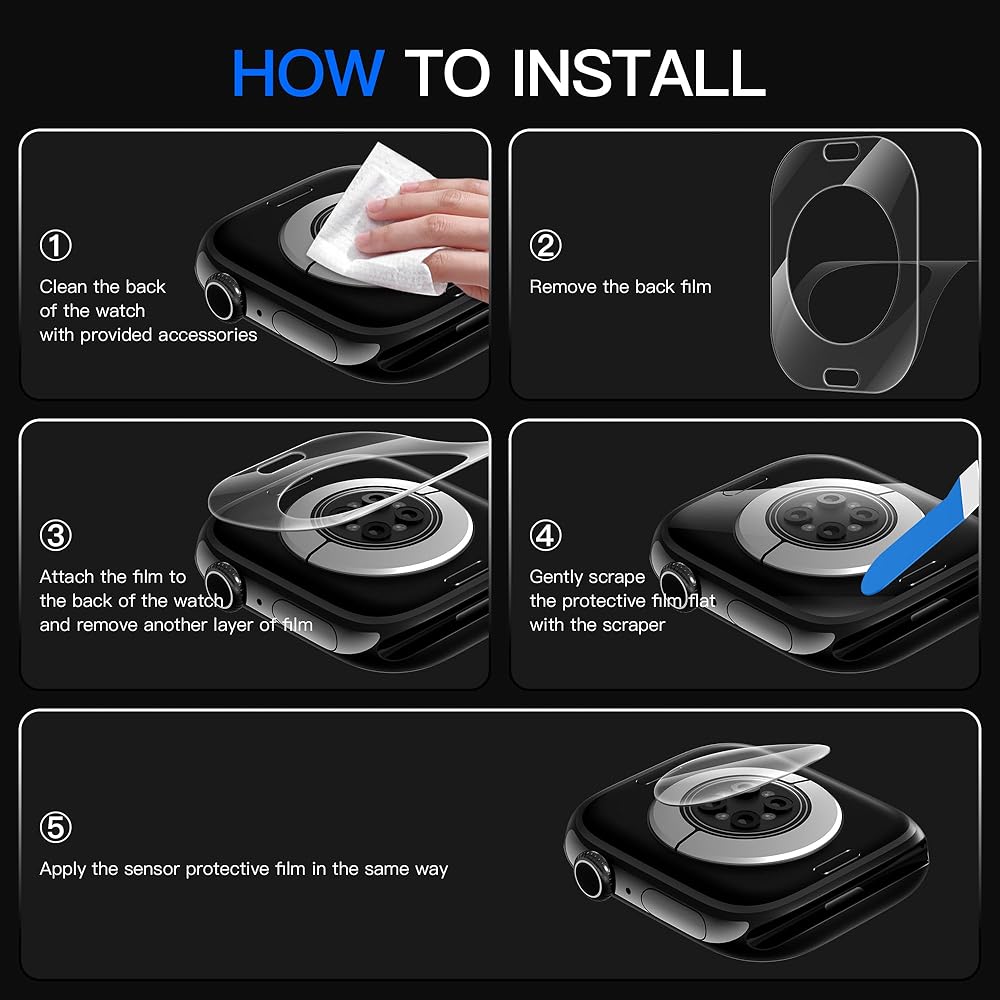 HOW TO INSTALL

① Clean the back of the watch with provided accessories

② Remove the back film

③ Attach the film to the back of the watch and remove another layer of film

④ Gently scrape the protective film flat with the scraper

⑤ Apply the sensor protective film in the same way