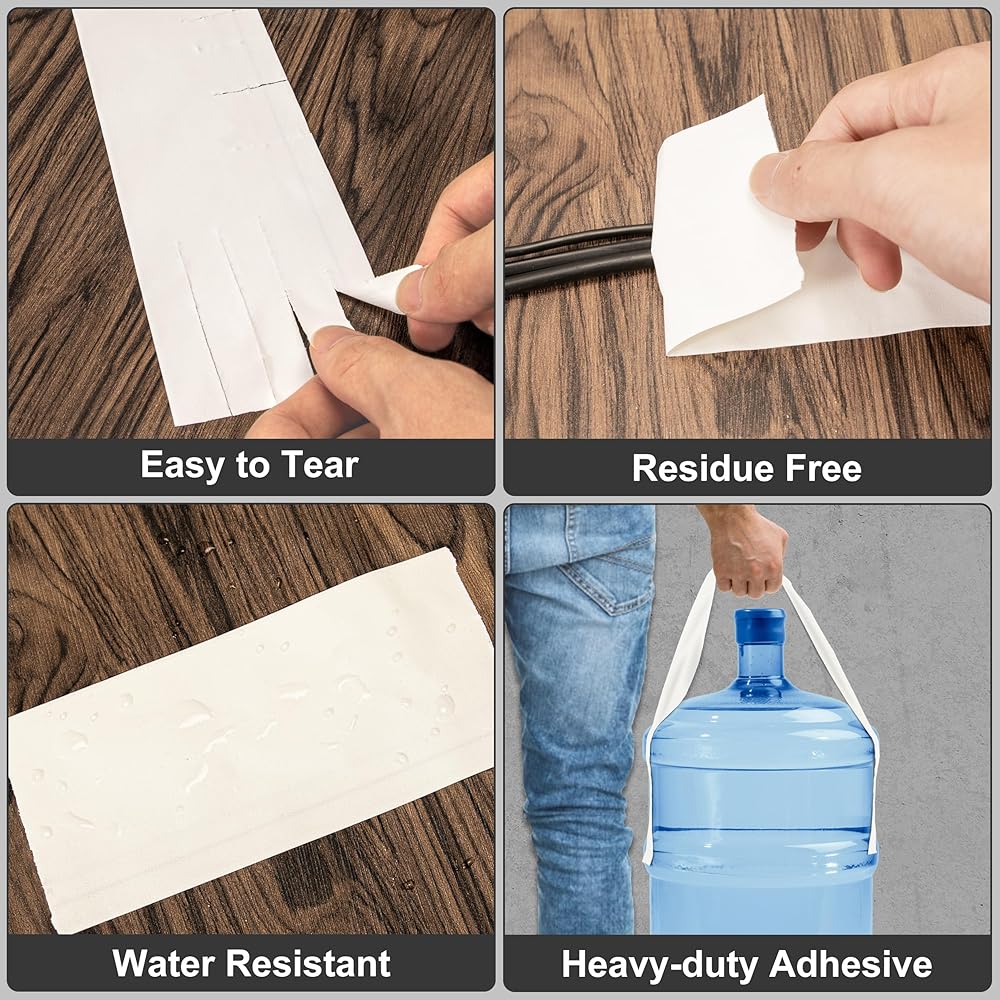 Easy to Tear

Residue Free

Water Resistant

Heavy-duty Adhesive