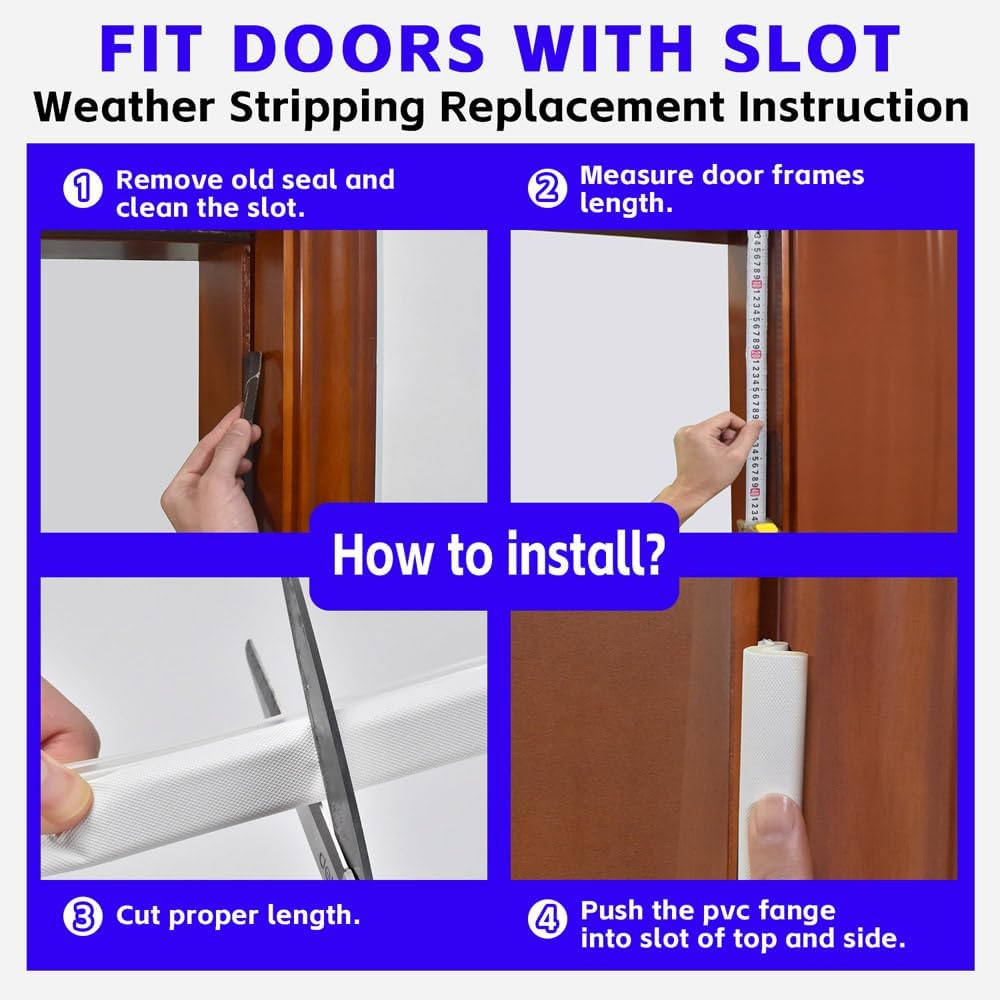 FIT DOORS WITH SLOT

Weather Stripping Replacement Instruction

① Remove old seal and clean the slot.

② Measure door frames length.

How to install?

③ Cut proper length.

④ Push the pvc fange into slot of top and side.