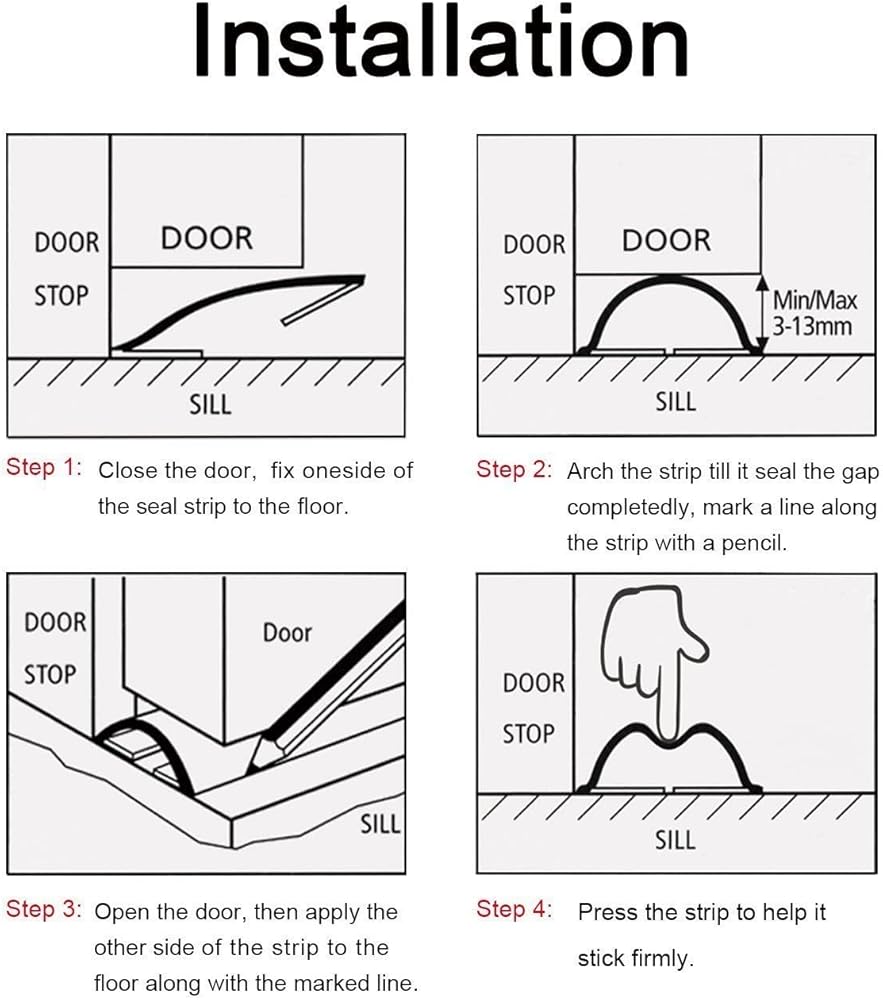 Installation

DOOR
STOP
DOOR
SILL

Step 1: Close the door, fix oneside of the seal strip to the floor.

DOOR
STOP
DOOR
Min/Max 3-13mm
SILL

Step 2: Arch the strip till it seal the gap completedly, mark a line along the strip with a pencil.

DOOR
STOP
Door
SILL

Step 3: Open the door, then apply the other side of the strip to the floor along with the marked line.

DOOR
STOP
SILL

Step 4: Press the strip to help it stick firmly.