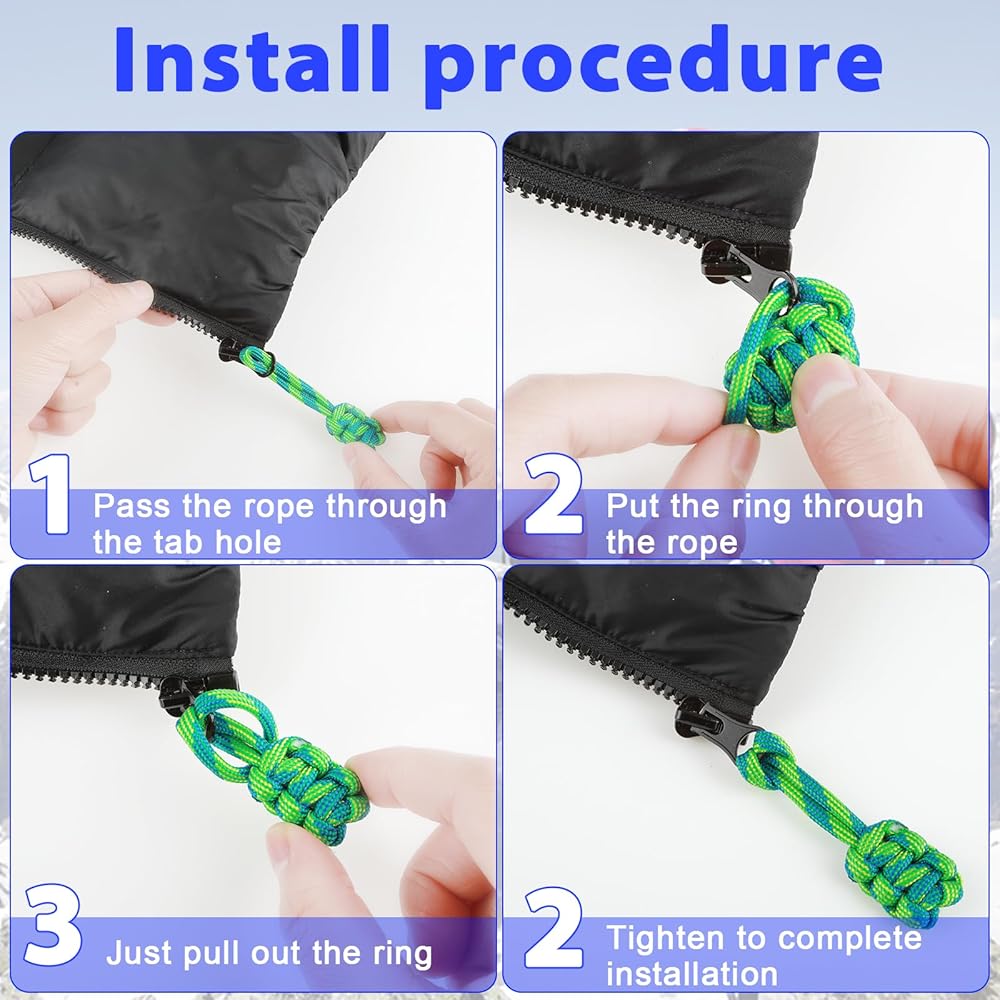 Install procedure

1 Pass the rope through the tab hole

2 Put the ring through the rope

3 Just pull out the ring

2 Tighten to complete installation