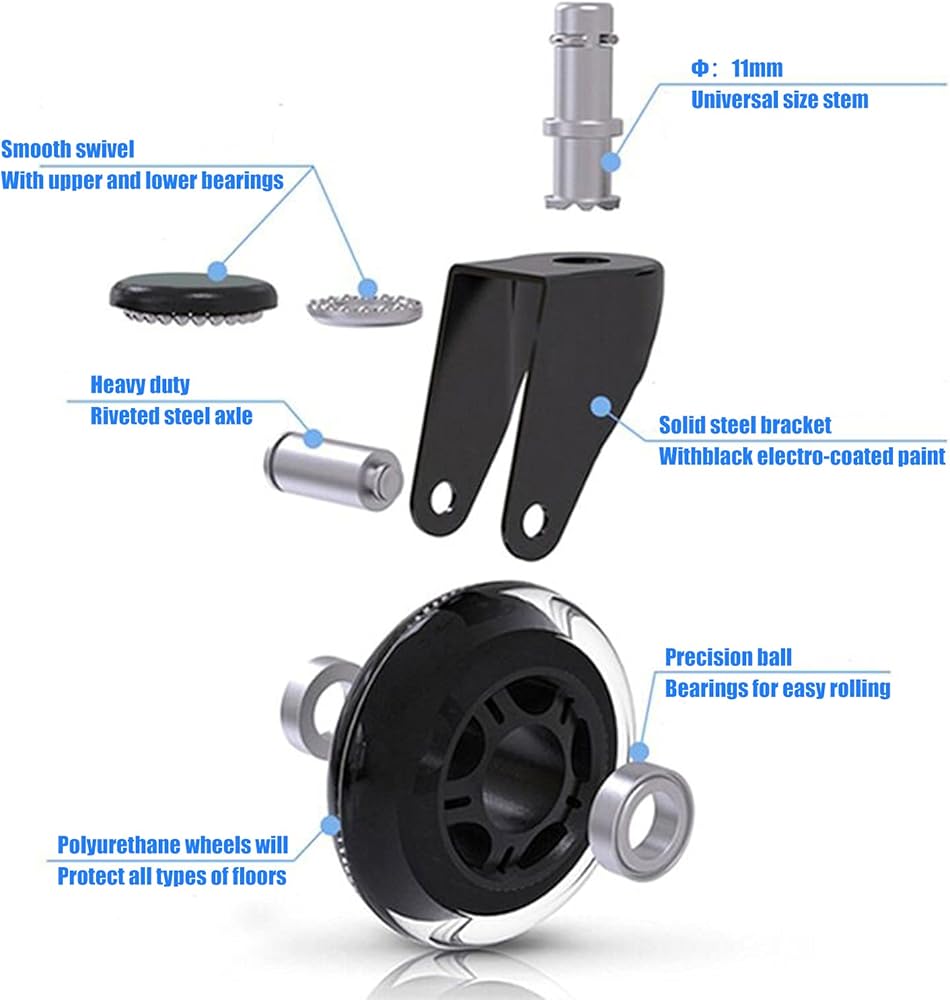 Φ: 11mm
Universal size stem

Smooth swivel
With upper and lower bearings

Heavy duty
Riveted steel axle

Solid steel bracket
Withblack electro-coated paint

Precision ball
Bearings for easy rolling

Polyurethane wheels will
Protect all types of floors