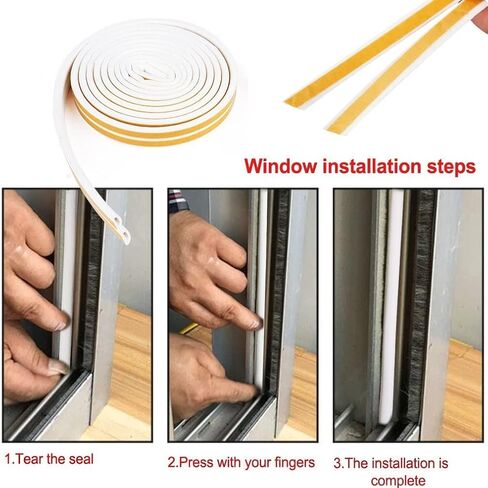 Window installation steps

1.Tear the seal

2.Press with your fingers

3.The installation is complete