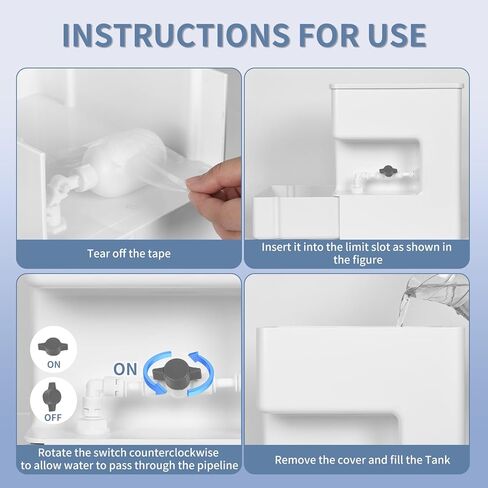 INSTRUCTIONS FOR USE

Tear off the tape

Insert it into the limit slot as shown in the figure

ON

OFF

ON

Rotate the switch counterclockwise to allow water to pass through the pipeline

Remove the cover and fill the Tank