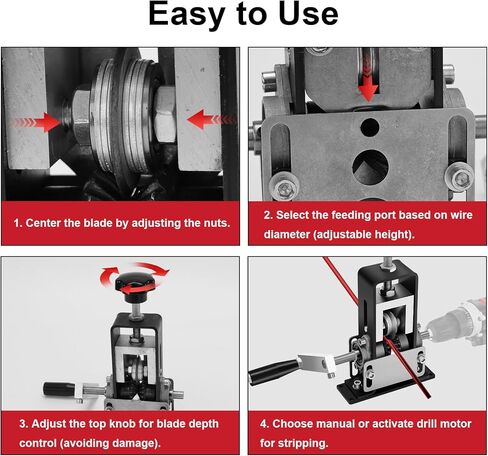 Easy to Use

1. Center the blade by adjusting the nuts.

2. Select the feeding port based on wire diameter (adjustable height).

3. Adjust the top knob for blade depth control (avoiding damage).

4. Choose manual or activate drill motor for stripping.