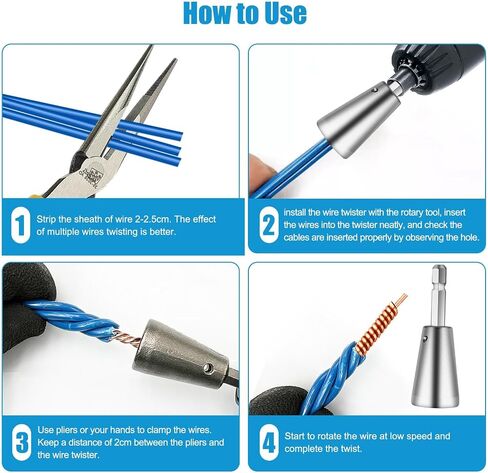 How to Use

1

Strip the sheath of wire 2-2.5cm. The effect of multiple wires twisting is better.

2

install the wire twister with the rotary tool, insert the wires into the twister neatly, and check the cables are inserted properly by observing the hole.

3

Use pliers or your hands to clamp the wires. Keep a distance of 2cm between the pliers and the wire twister.

4

Start to rotate the wire at low speed and complete the twist.