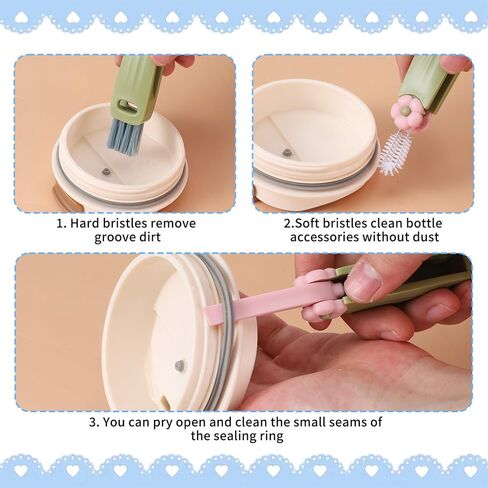 1. Hard bristles remove groove dirt

2.Soft bristles clean bottle accessories without dust

3. You can pry open and clean the small seams of the sealing ring