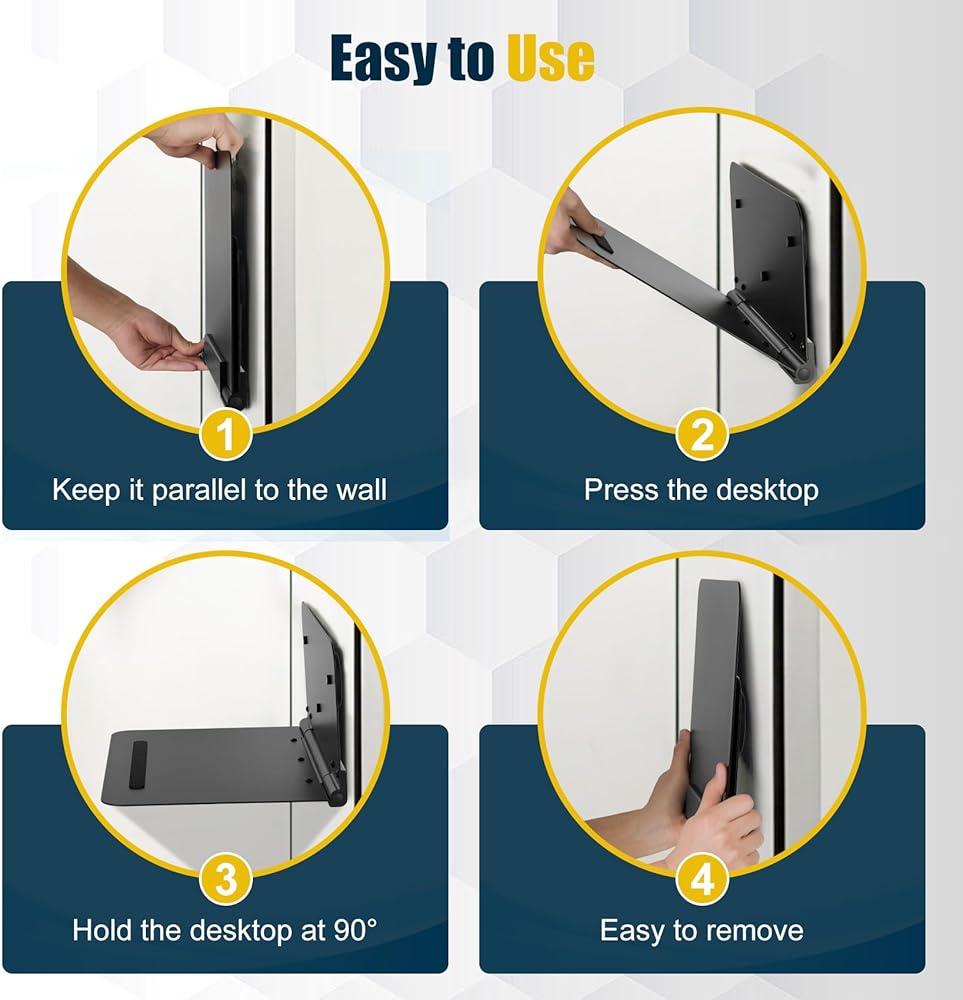 Easy to Use

1
Keep it parallel to the wall

2
Press the desktop

3
Hold the desktop at 90°

4
Easy to remove