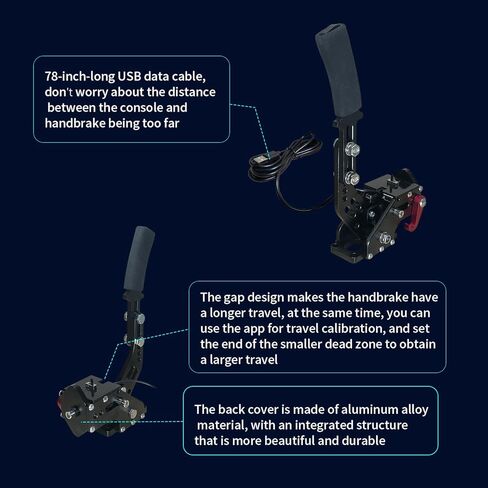 78-inch-long USB data cable, don't worry about the distance between the console and handbrake being too far

The gap design makes the handbrake have a longer travel, at the same time, you can use the app for travel calibration, and set the end of the smaller dead zone to obtain a larger travel

The back cover is made of aluminum alloy material, with an integrated structure that is more beautiful and durable