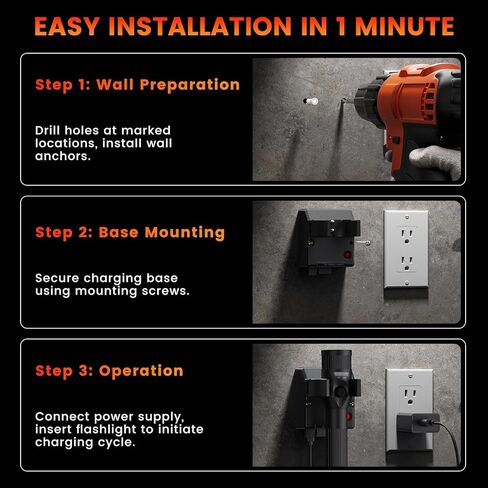 EASY INSTALLATION IN 1 MINUTE

Step 1: Wall Preparation

Drill holes at marked locations, install wall anchors.

Step 2: Base Mounting

Secure charging base using mounting screws.

Step 3: Operation

Connect power supply, insert flashlight to initiate charging cycle.