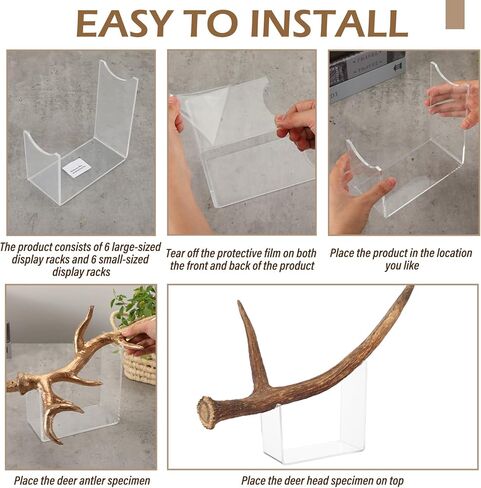 EASY TO INSTALL

The product consists of 6 large-sized display racks and 6 small-sized display racks

Tear off the protective film on both the front and back of the product

Place the product in the location you like

Place the deer antler specimen

Place the deer head specimen on top