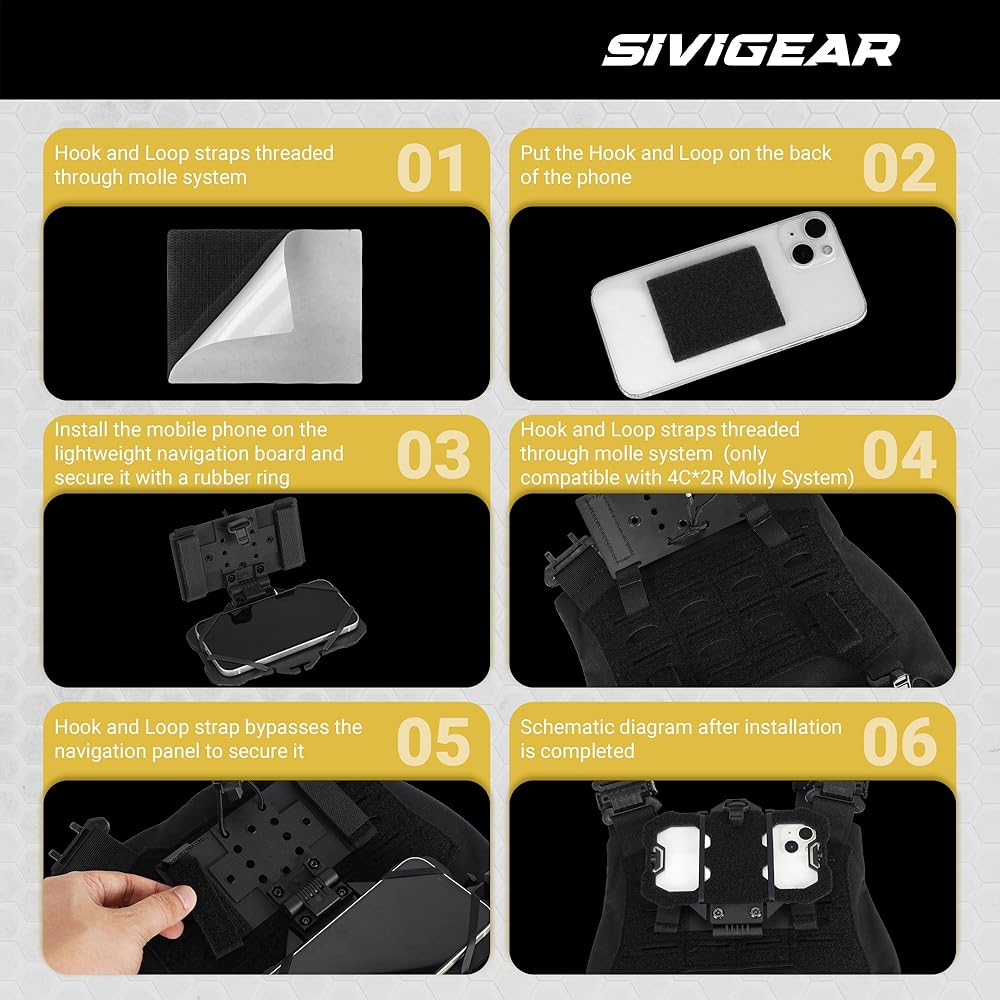 SIVIGEAR

Hook and Loop straps threaded through molle system 01

Put the Hook and Loop on the back of the phone 02

Install the mobile phone on the lightweight navigation board and secure it with a rubber ring 03

Hook and Loop straps threaded through molle system (only compatible with 4C*2R Molly System) 04

Hook and Loop strap bypasses the navigation panel to secure it 05

Schematic diagram after installation is completed 06