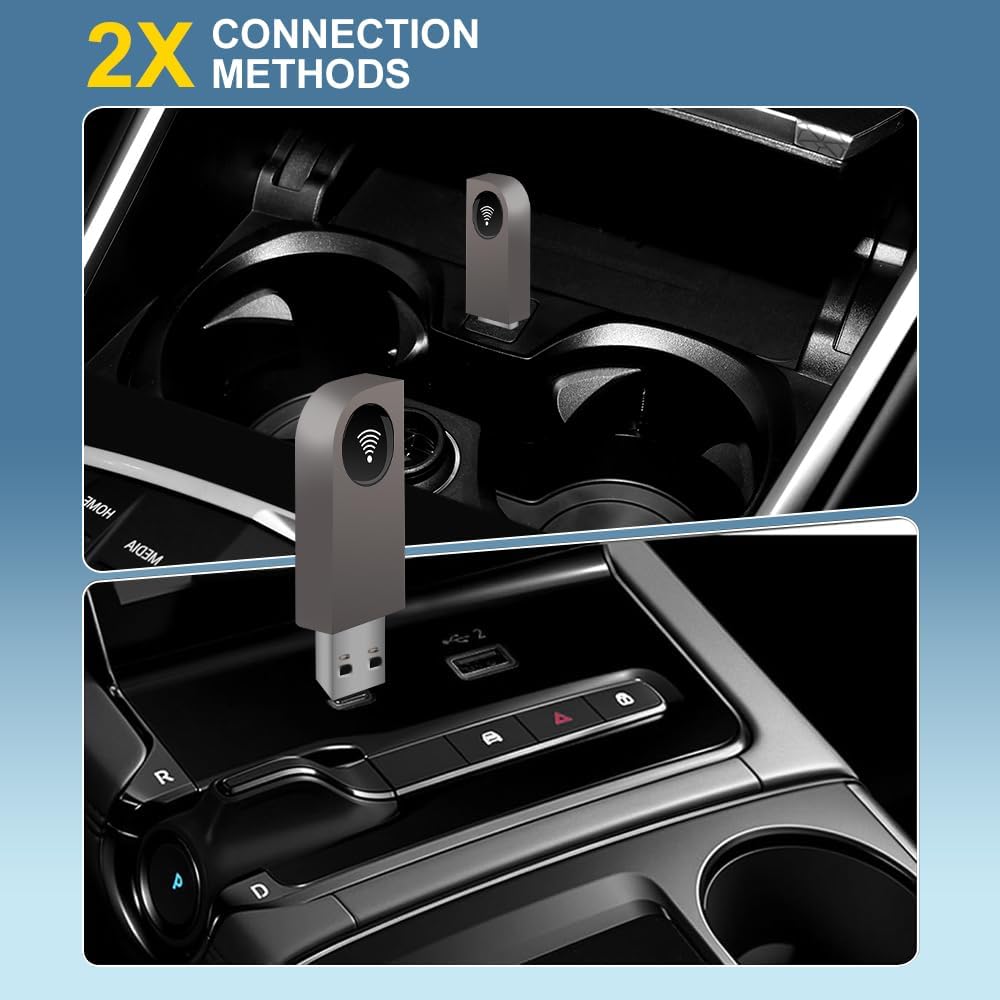 2X CONNECTION METHODS

HOME

MEDIA

2

R

P

D