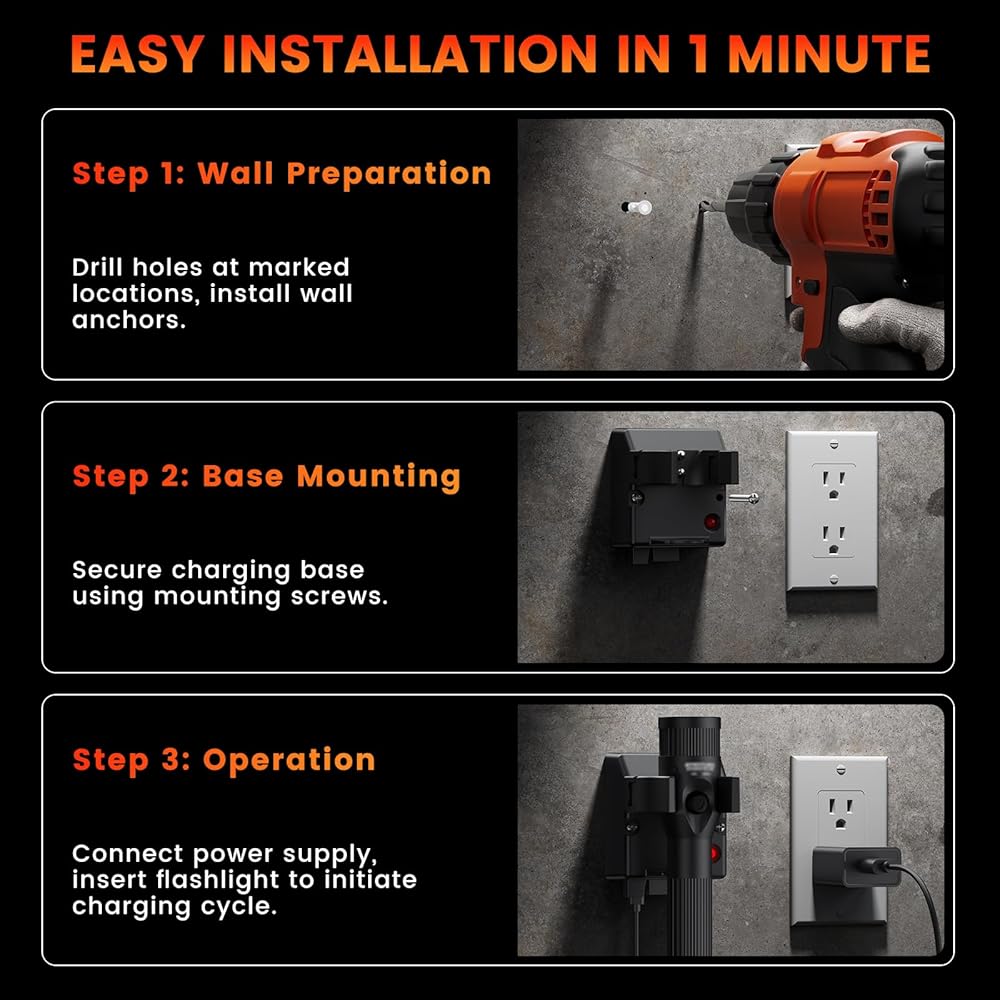 EASY INSTALLATION IN 1 MINUTE

Step 1: Wall Preparation

Drill holes at marked locations, install wall anchors.

Step 2: Base Mounting

Secure charging base using mounting screws.

Step 3: Operation

Connect power supply, insert flashlight to initiate charging cycle.