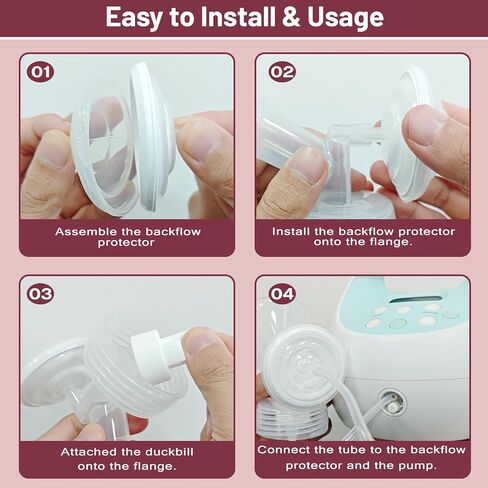 Easy to Install & Usage

01

Assemble the backflow protector

02

Install the backflow protector onto the flange.

03

Attached the duckbill onto the flange.

04

Connect the tube to the backflow protector and the pump.