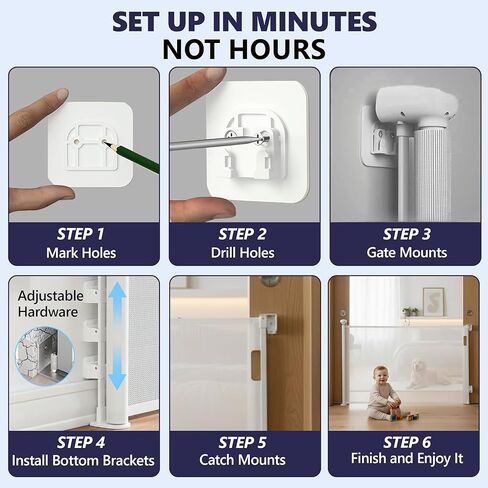 SET UP IN MINUTES
NOT HOURS

STEP 1
Mark Holes

STEP 2
Drill Holes

STEP 3
Gate Mounts

Adjustable Hardware

STEP 4
Install Bottom Brackets

STEP 5
Catch Mounts

STEP 6
Finish and Enjoy It