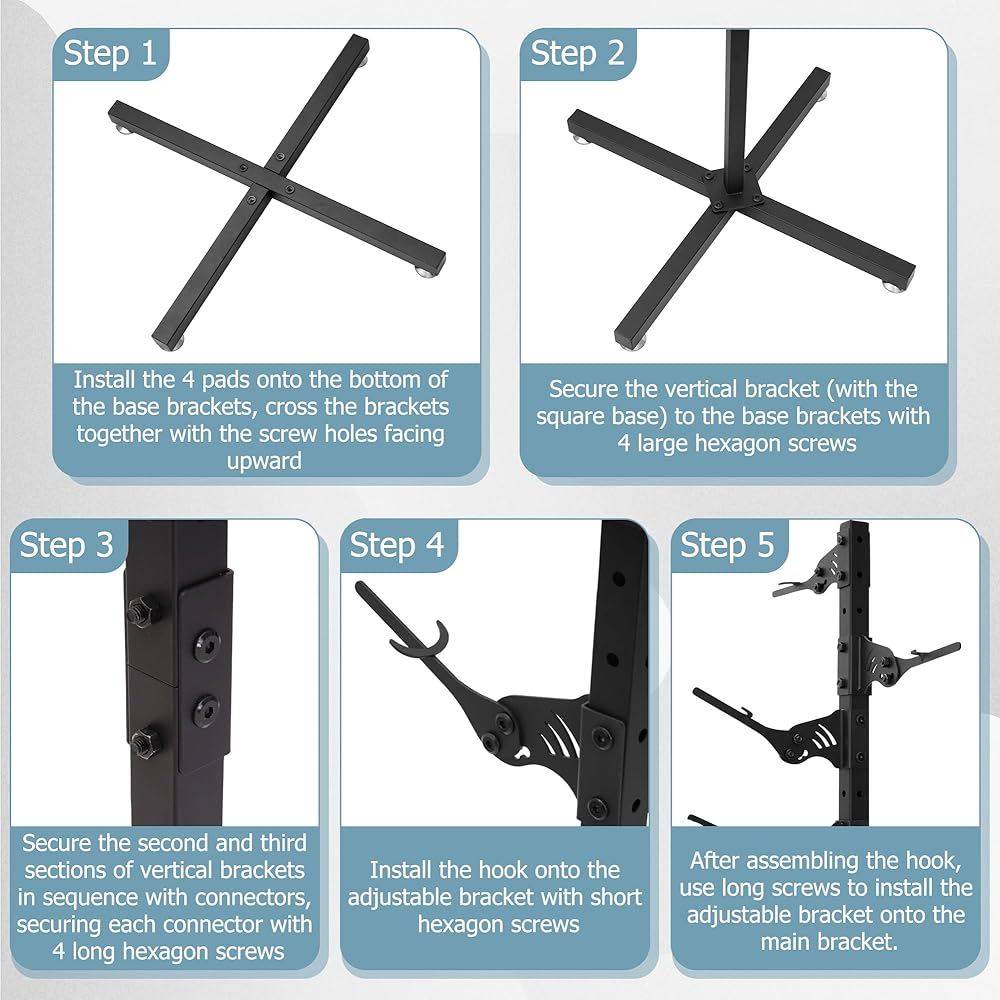 Step 1

Install the 4 pads onto the bottom of the base brackets, cross the brackets together with the screw holes facing upward

Step 2

Secure the vertical bracket (with the square base) to the base brackets with 4 large hexagon screws

Step 3

Secure the second and third sections of vertical brackets in sequence with connectors, securing each connector with 4 long hexagon screws

Step 4

Install the hook onto the adjustable bracket with short hexagon screws

Step 5

After assembling the hook, use long screws to install the adjustable bracket onto the main bracket.