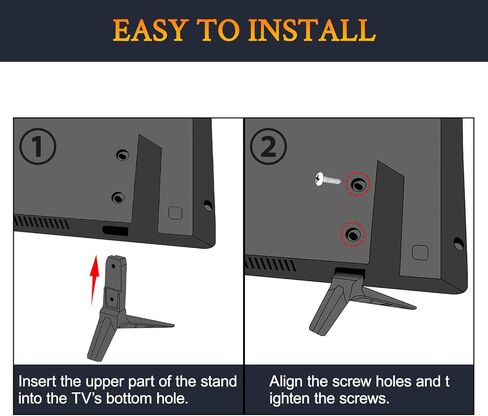 EASY TO INSTALL

①

Insert the upper part of the stand into the TV's bottom hole.

②

Align the screw holes and t ighten the screws.