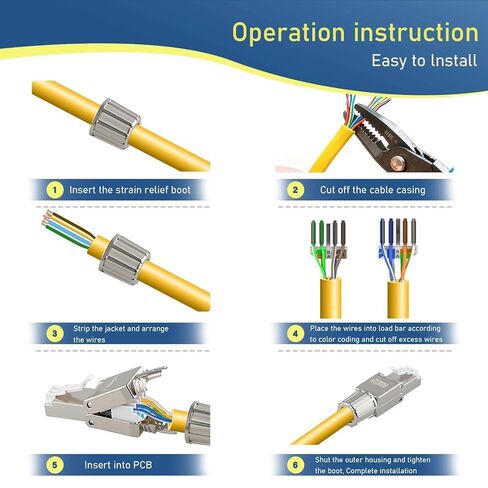 Operation instruction

Easy to lnstall

1 Insert the strain relief boot

2 Cut off the cable casing

3 Strip the jacket and arrange the wires

4 Place the wires into load bar according to color coding and cut off excess wires

5 Insert into PCB

6 Shut the outer housing and tighten the boot, Complete installation