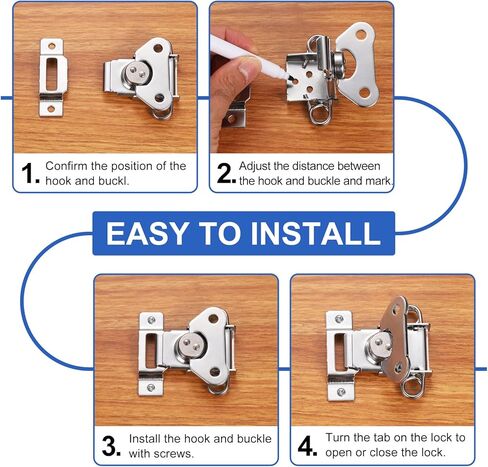 1. Confirm the position of the hook and buckl.

2. Adjust the distance between the hook and buckle and mark.

EASY TO INSTALL

3. Install the hook and buckle with screws.

4. Turn the tab on the lock to open or close the lock.