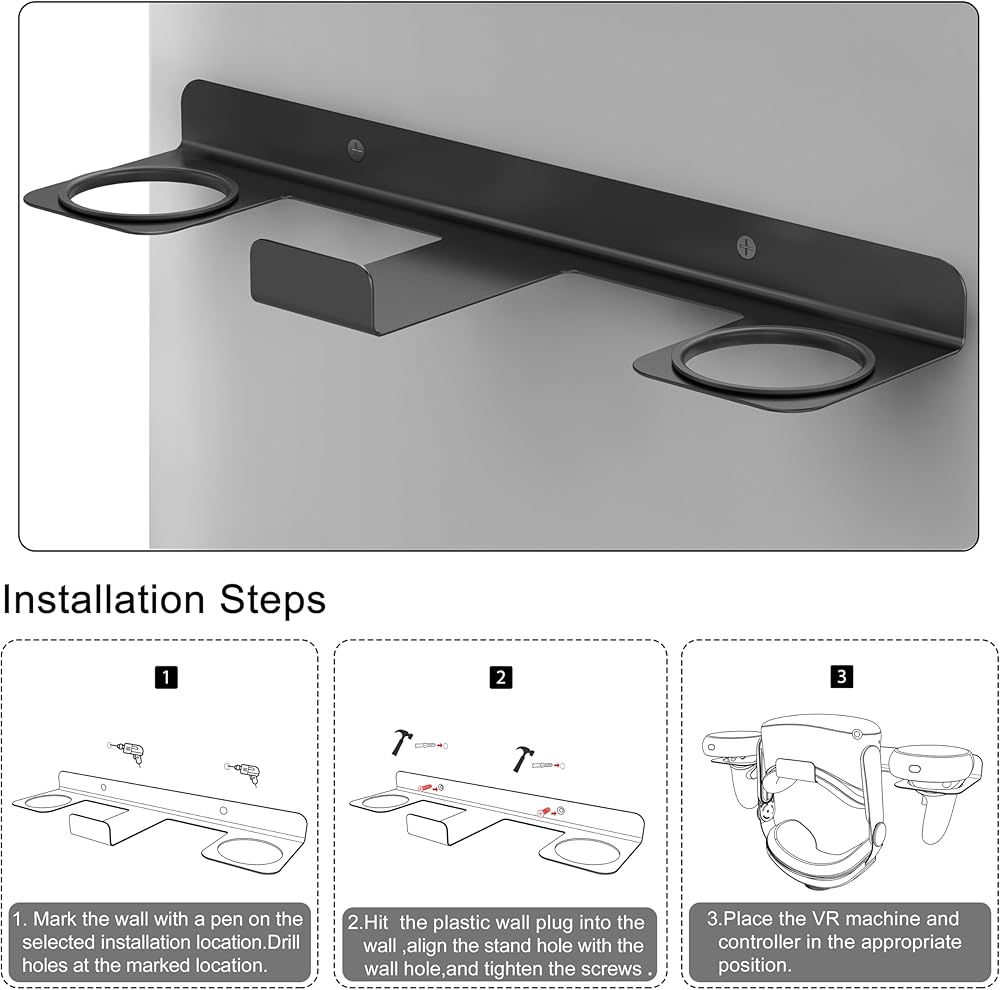 Installation Steps

1

1. Mark the wall with a pen on the selected installation location.Drill holes at the marked location.

2

2.Hit the plastic wall plug into the wall ,align the stand hole with the wall hole,and tighten the screws .

3

3.Place the VR machine and controller in the appropriate position.