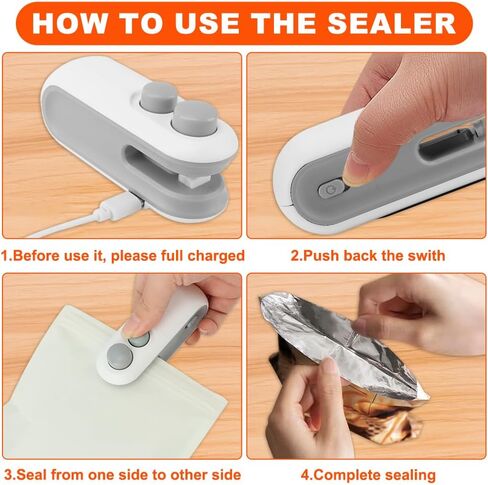 HOW TO USE THE SEALER

1.Before use it, please full charged

2.Push back the swith

3.Seal from one side to other side

4.Complete sealing