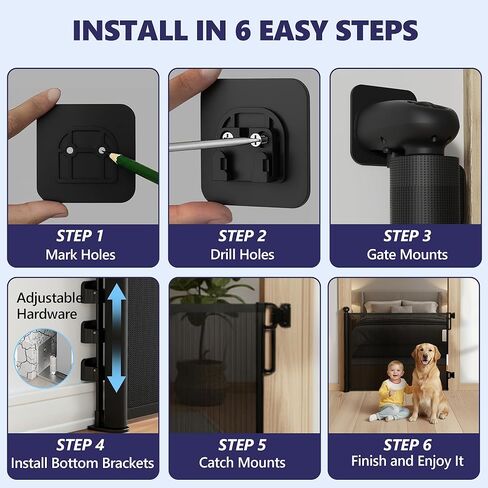 INSTALL IN 6 EASY STEPS

STEP 1
Mark Holes

STEP 2
Drill Holes

STEP 3
Gate Mounts

Adjustable Hardware

STEP 4
Install Bottom Brackets

STEP 5
Catch Mounts

STEP 6
Finish and Enjoy It