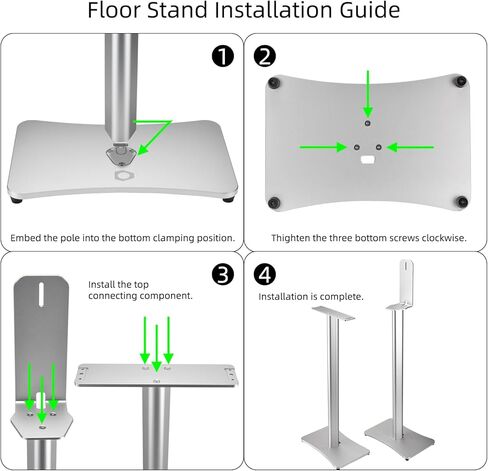 Floor Stand Installation Guide

1

Embed the pole into the bottom clamping position.

2

Thighten the three bottom screws clockwise.

3

Install the top connecting component.

4

Installation is complete.