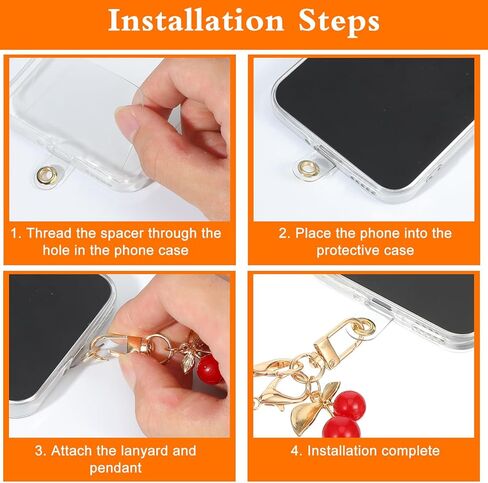 Installation Steps

1. Thread the spacer through the hole in the phone case

2. Place the phone into the protective case

3. Attach the lanyard and pendant

4. Installation complete