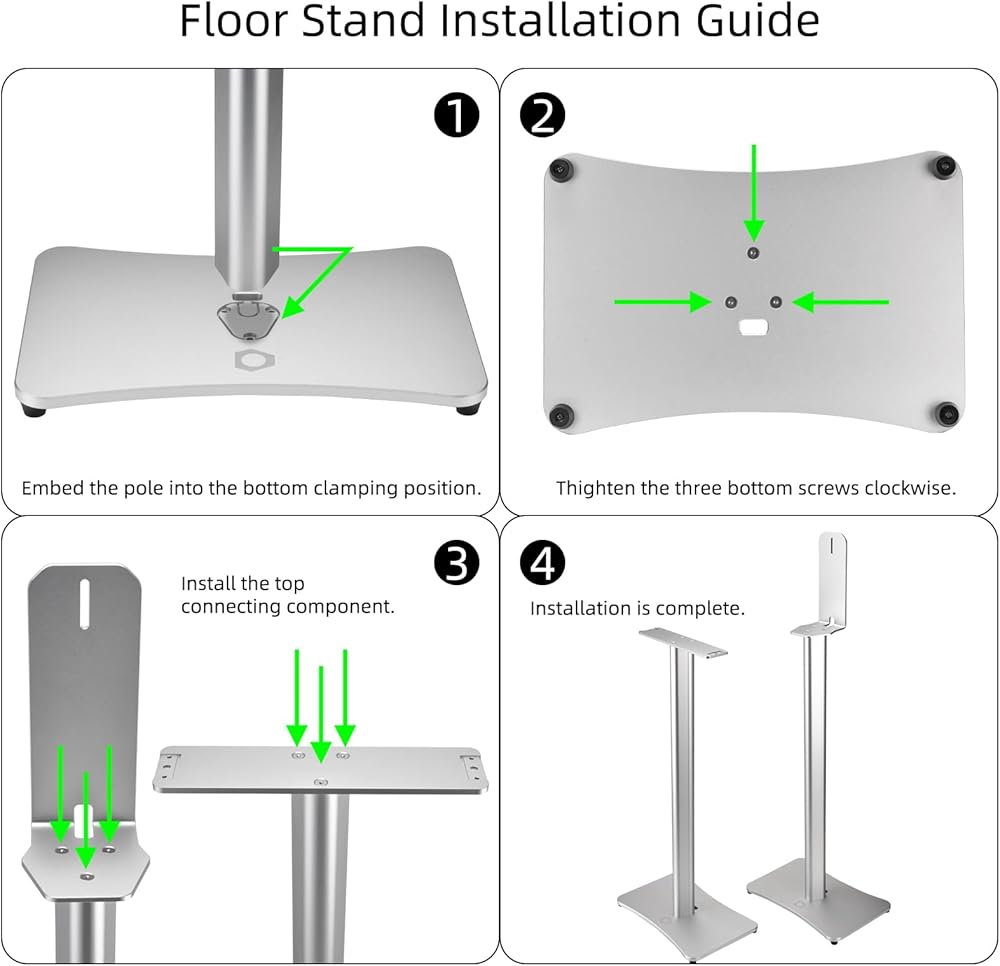 Floor Stand Installation Guide

❶

Embed the pole into the bottom clamping position.

❷

Thighten the three bottom screws clockwise.

❸

Install the top connecting component.

❹

Installation is complete.