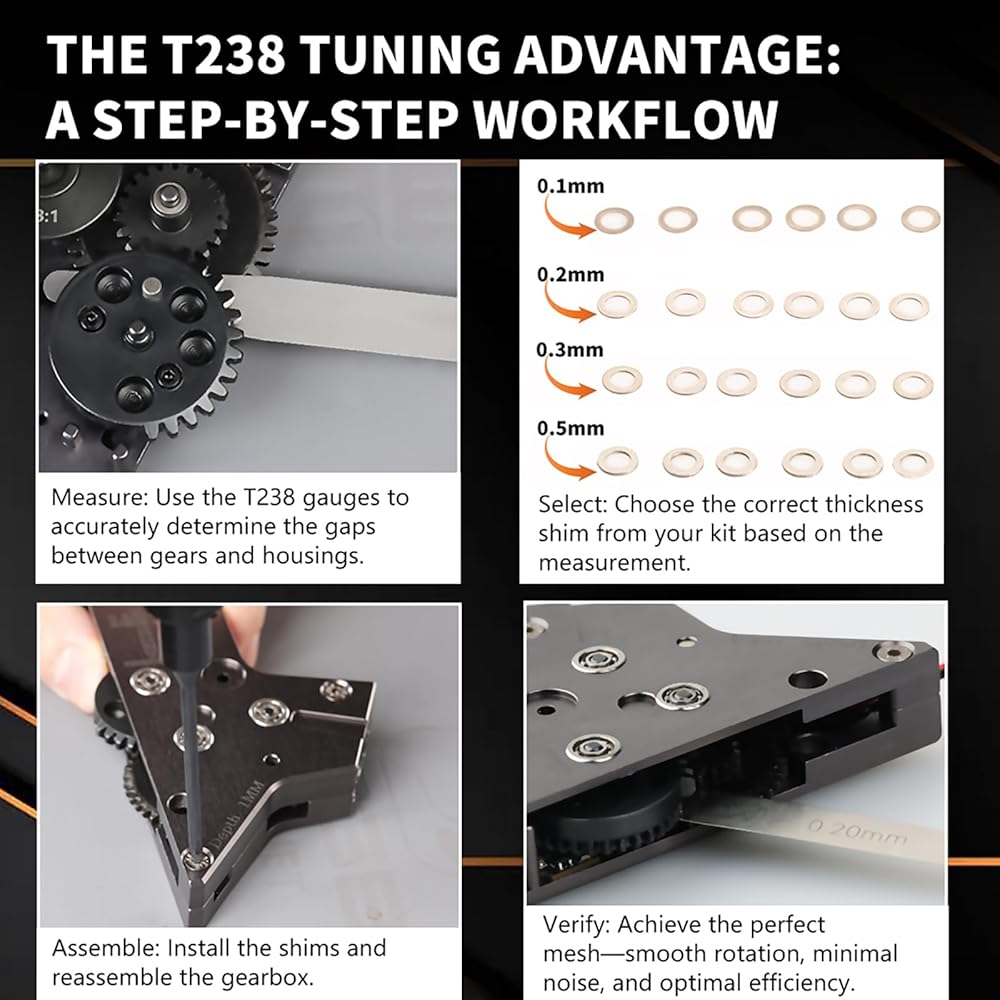 THE T238 TUNING ADVANTAGE: A STEP-BY-STEP WORKFLOW

8:1

Measure: Use the T238 gauges to accurately determine the gaps between gears and housings.

0.1mm

0.2mm

0.3mm

0.5mm

Select: Choose the correct thickness shim from your kit based on the measurement.

Depth 1MM

Assemble: Install the shims and reassemble the gearbox.

0.20mm

Verify: Achieve the perfect mesh—smooth rotation, minimal noise, and optimal efficiency.