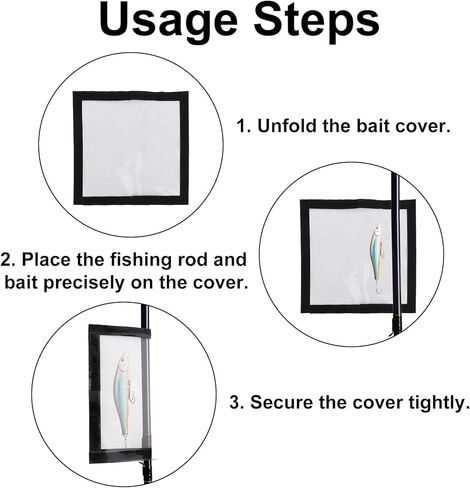 Usage Steps

1. Unfold the bait cover.

2. Place the fishing rod and bait precisely on the cover.

3. Secure the cover tightly.