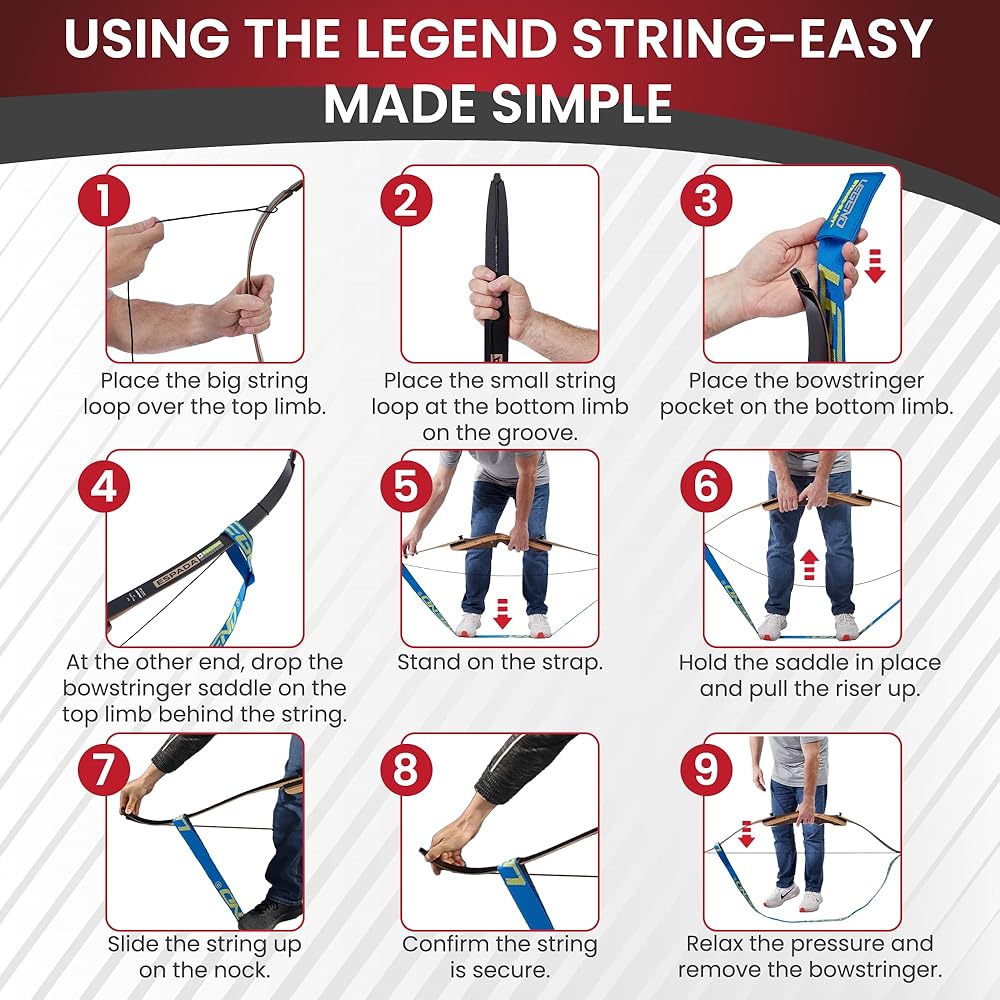 USING THE LEGEND STRING-EASY MADE SIMPLE

1
Place the big string loop over the top limb.

2
Place the small string loop at the bottom limb on the groove.

3
LEGEND
Place the bowstringer pocket on the bottom limb.

4
ESPADA
At the other end, drop the bowstringer saddle on the top limb behind the string.

5
Stand on the strap.

6
Hold the saddle in place and pull the riser up.

7
Slide the string up on the nock.

8
Confirm the string is secure.

9
Relax the pressure and remove the bowstringer.