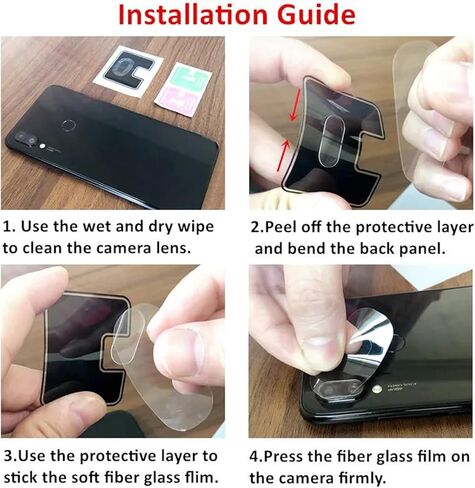 Installation Guide

1. Use the wet and dry wipe to clean the camera lens.

2.Peel off the protective layer and bend the back panel.

3.Use the protective layer to stick the soft fiber glass flim.

4.Press the fiber glass film on the camera firmly.