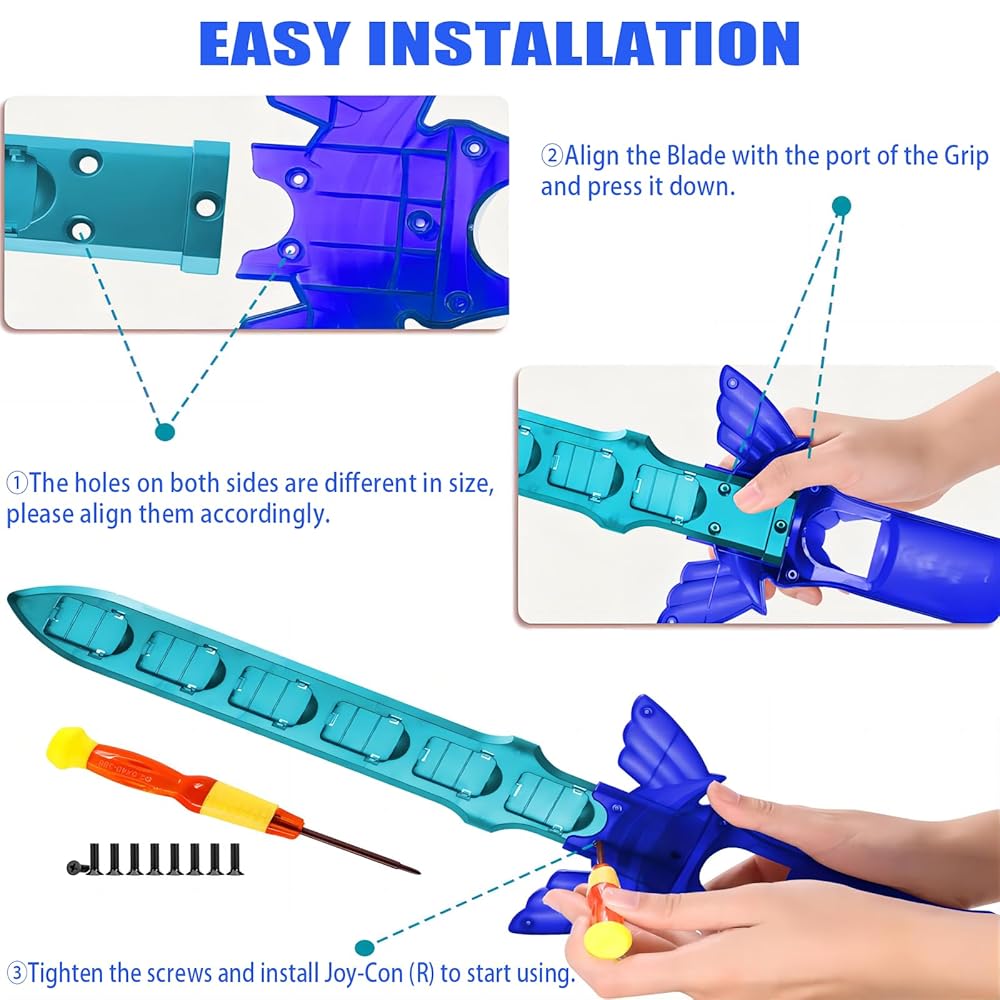 EASY INSTALLATION

②Align the Blade with the port of the Grip and press it down.

①The holes on both sides are different in size, please align them accordingly.

③Tighten the screws and install Joy-Con (R) to start using.