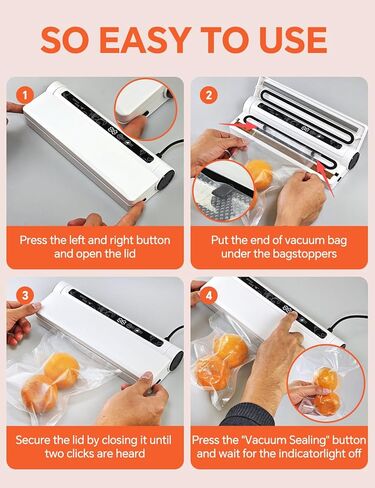 SO EASY TO USE

1

Press the left and right button and open the lid

2

Put the end of vacuum bag under the bagstoppers

3

Secure the lid by closing it until two clicks are heard

4

Press the "Vacuum Sealing" button and wait for the indicatorlight off