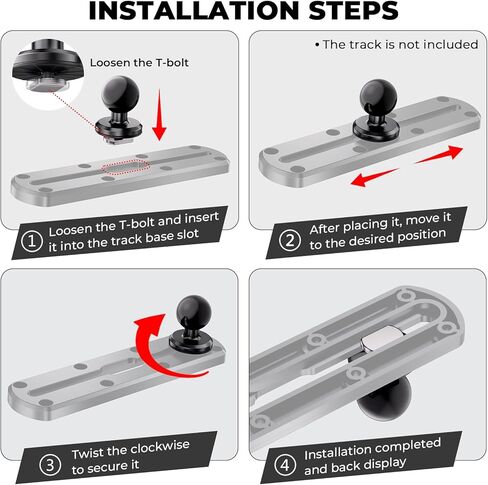 INSTALLATION STEPS

Loosen the T-bolt

① Loosen the T-bolt and insert it into the track base slot

• The track is not included

② After placing it, move it to the desired position

③ Twist the clockwise to secure it

④ Installation completed and back display